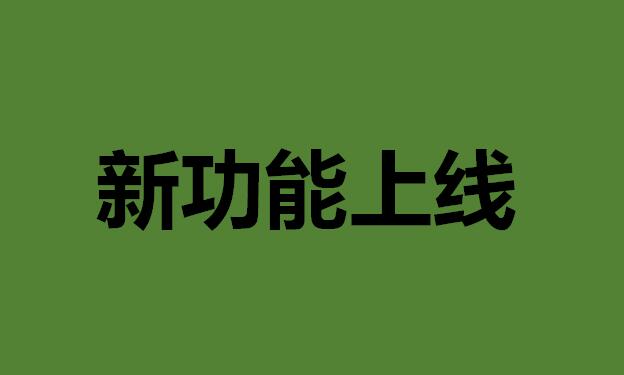 新功能上线